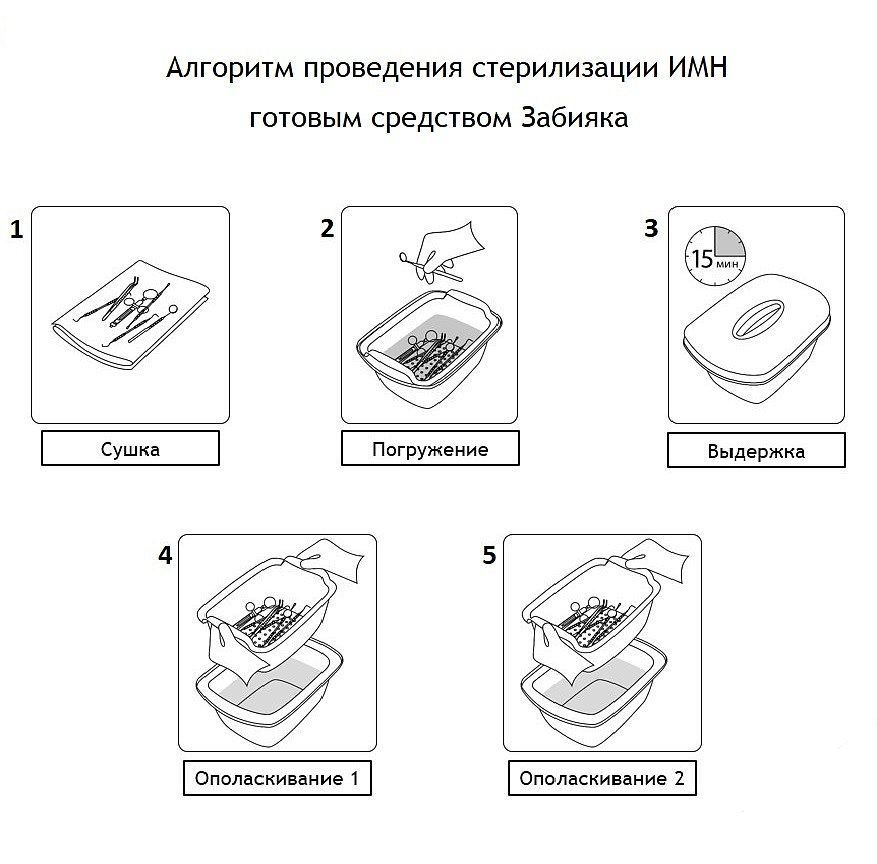 Алгоритм проведения стерилизации ИМН
готовым средством Забияка

1

Сушка

2

Погружение

3

15 мин

Выдержка

4

Ополаскивание 1

5

Ополаскивание 2